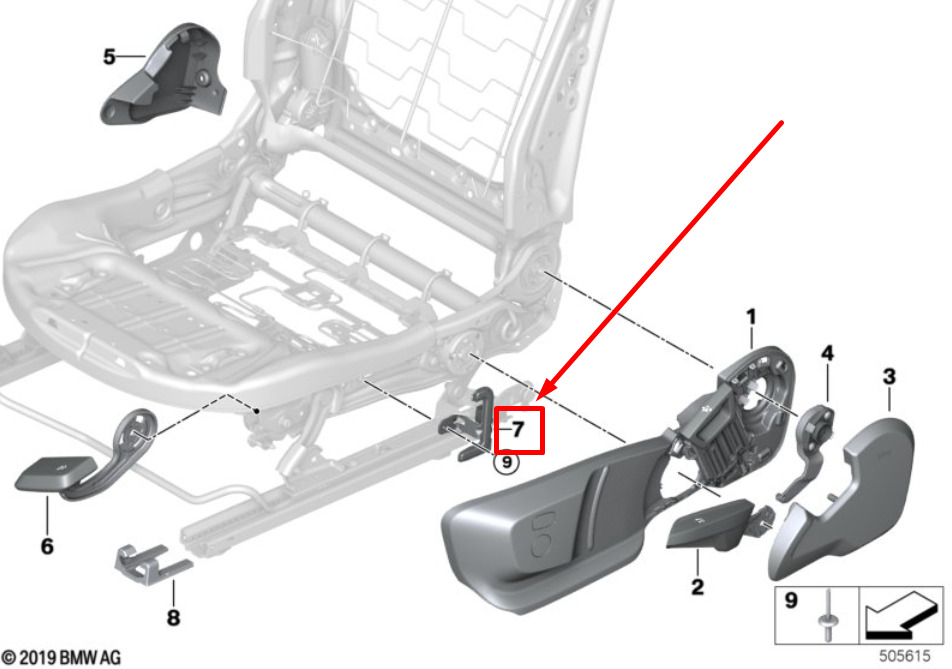 5
1
4
3
7
9
6
2
8
9
© 2019 BMW AG
505615