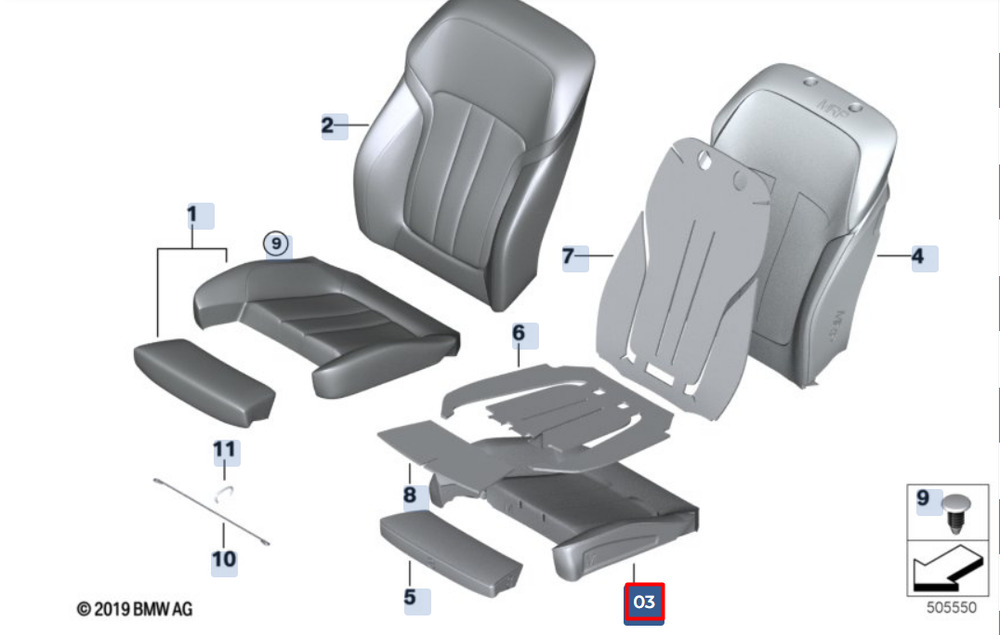 2

1

9

7

4

6

11

8

10

5

03

9

© 2019 BMW AG

505550