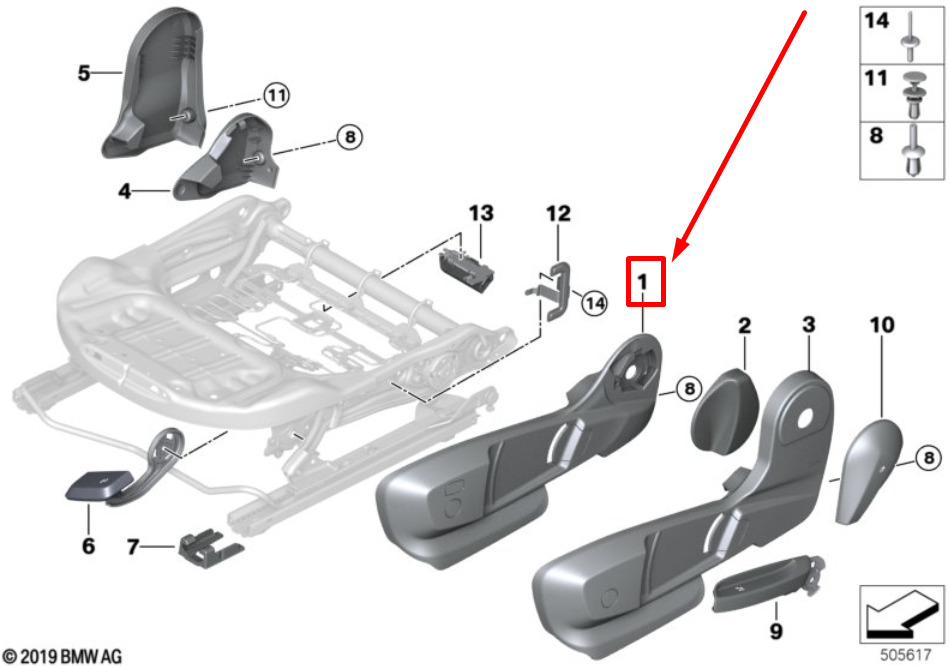 14
11
8
5
11
8
4
13
12
14
1
2
3
10
8
8
6
7
9
© 2019 BMW AG
505617