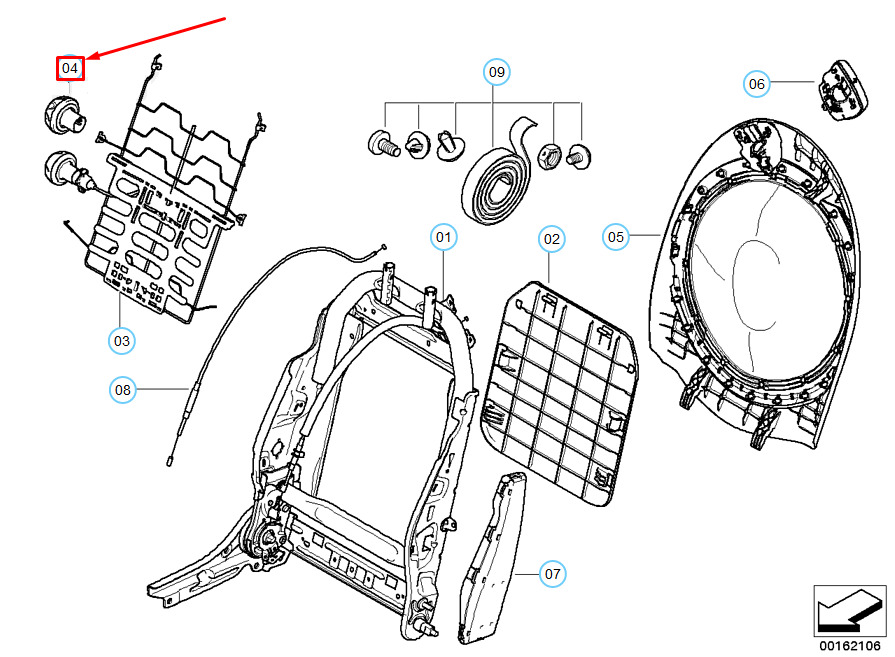 04
09
06
01
02
05
03
08
07
00162106