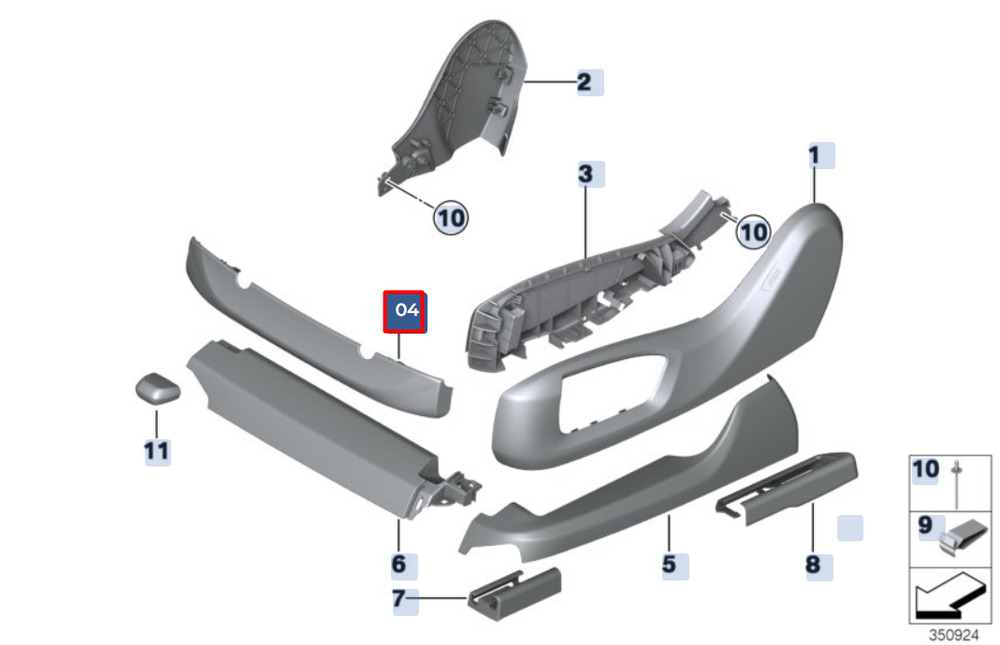 2
1
3
10
10
04
11
6
5
8
7
10
9
350924