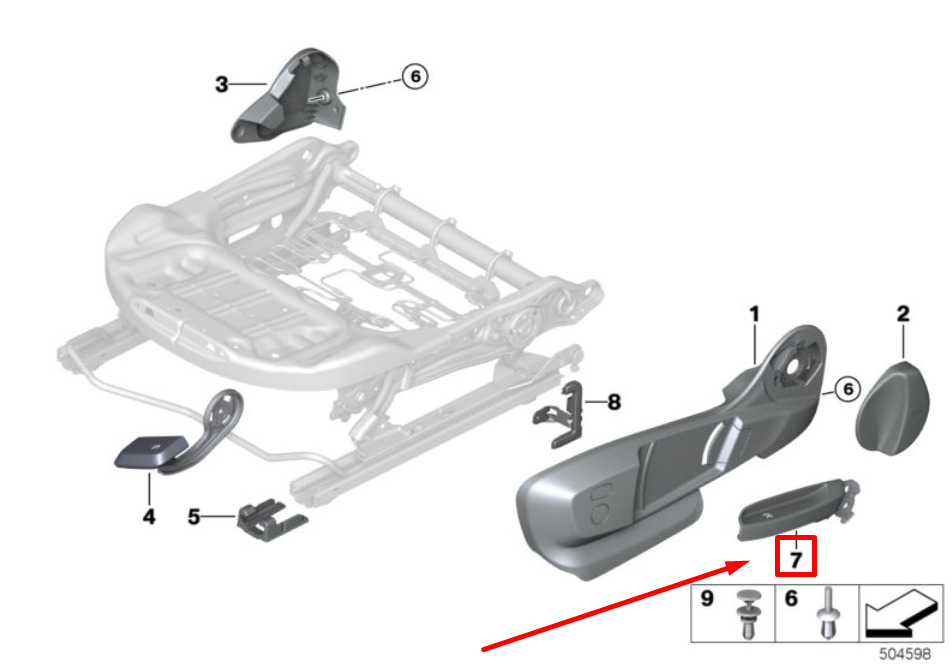 3
6
1
2
6
8
4
5
7
9
6
504598