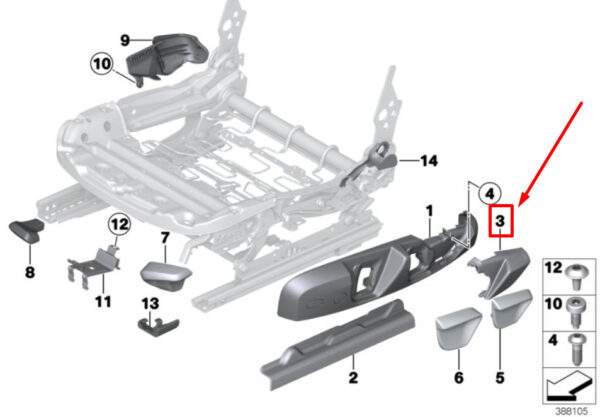 9
10
14
4
1
3
12
7
8
11
13
2
6
5
12
10
4
388105