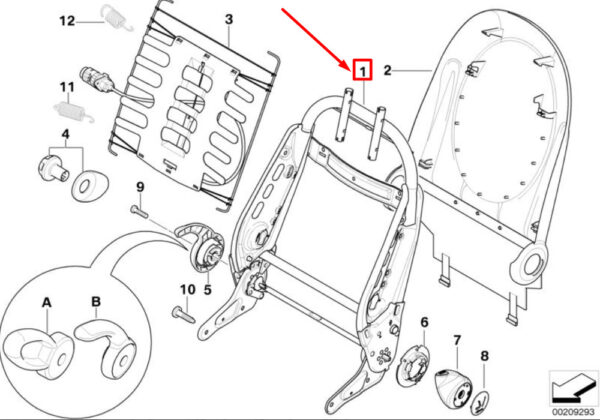 12
3
1
2
11
4
9
5
10
A
B
6
7
8
00209293