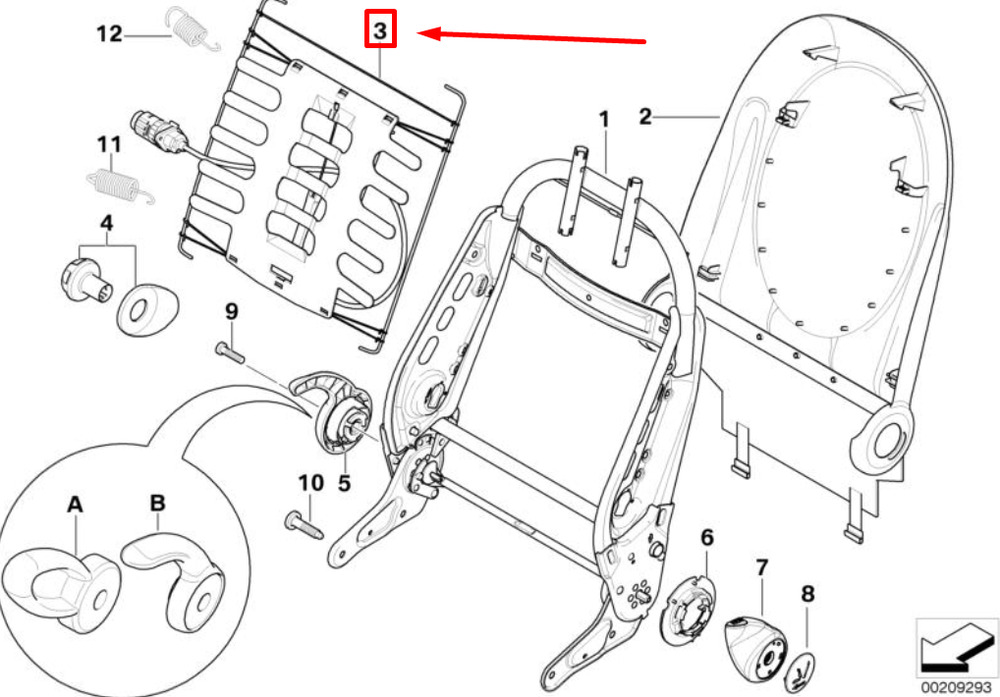 12
3
11
1
2
4
9
5
10
A
B
6
7
8
00209293