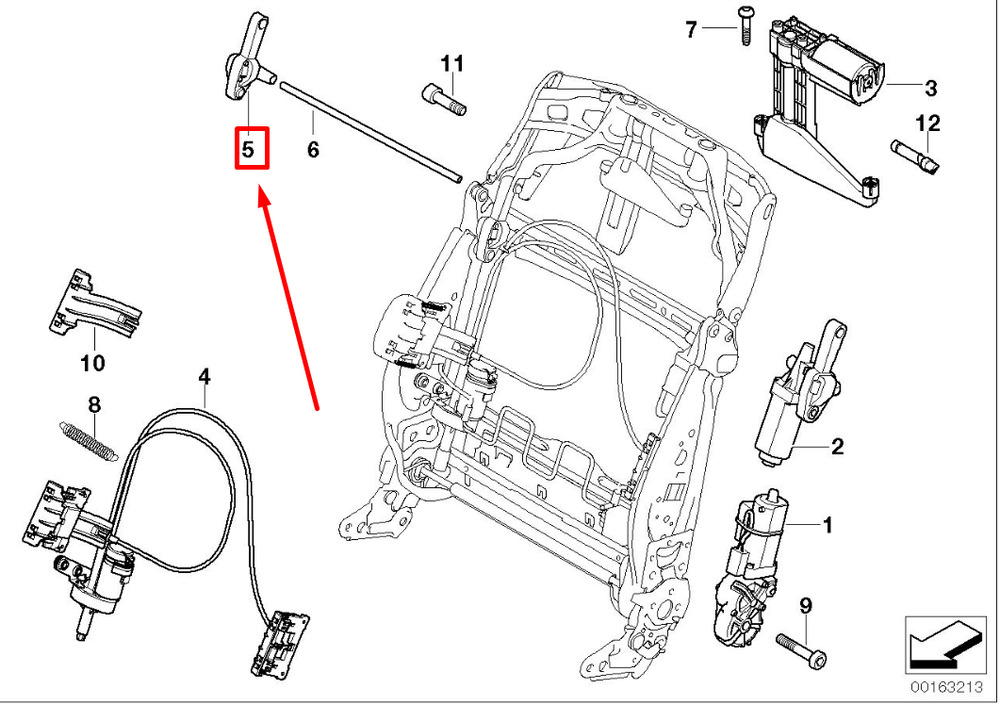 7
3
11
12
5
6
10
4
8
2
1
9
00163213