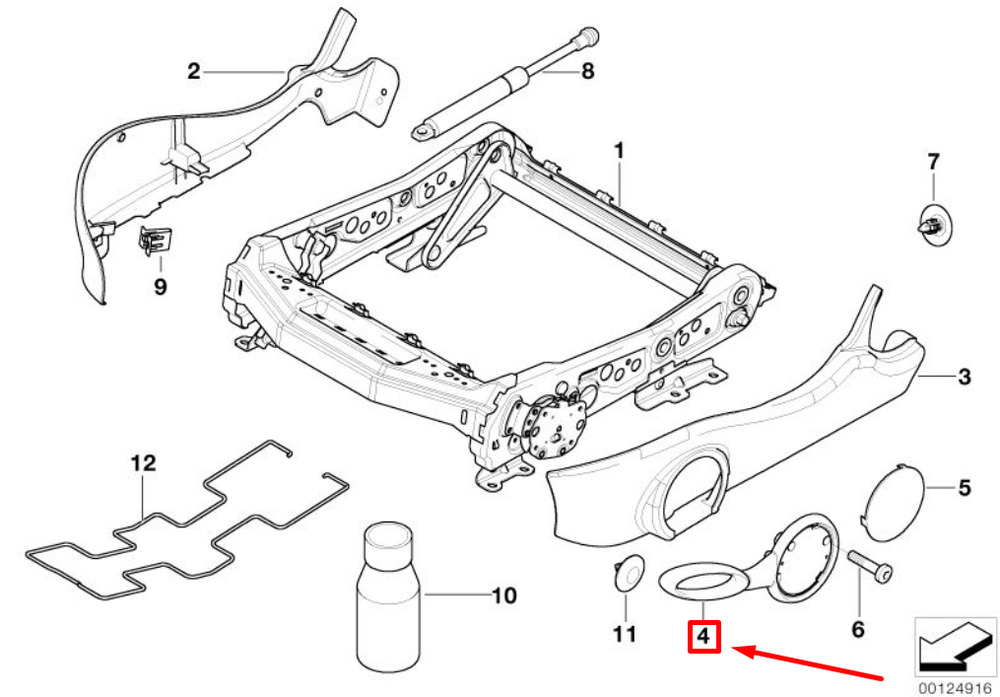 2
8
1
7
9
3
12
5
10
11
4
6
00124916