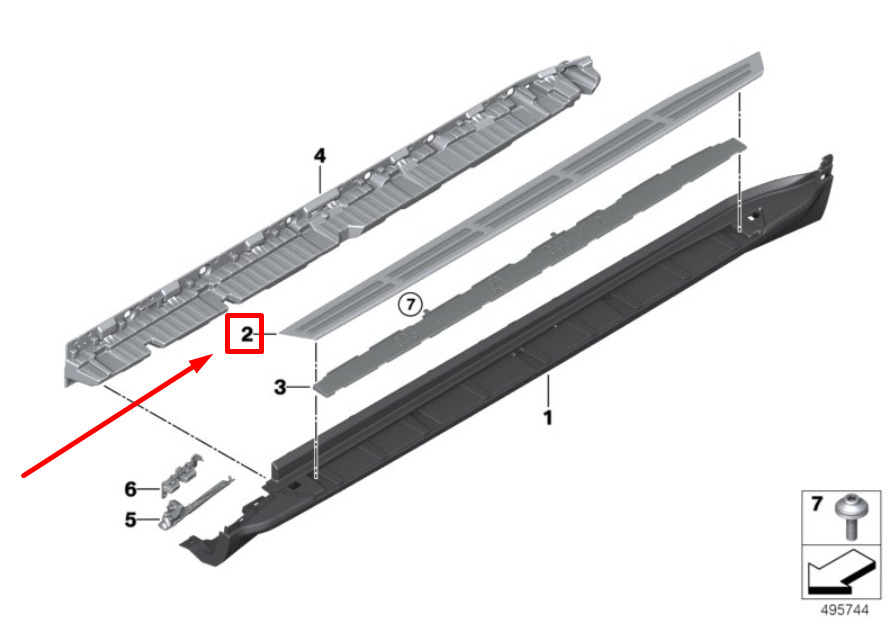 4
7
2
3
1
6
5
7
495744