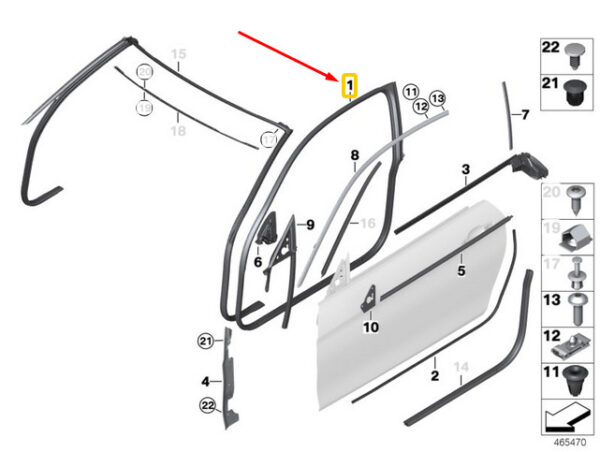 15
20
19
18
17
1
11
12
13
7
8
3
9
16
6
5
10
21
4
22
2
14
22
21
20
19
17
13
12
11
465470