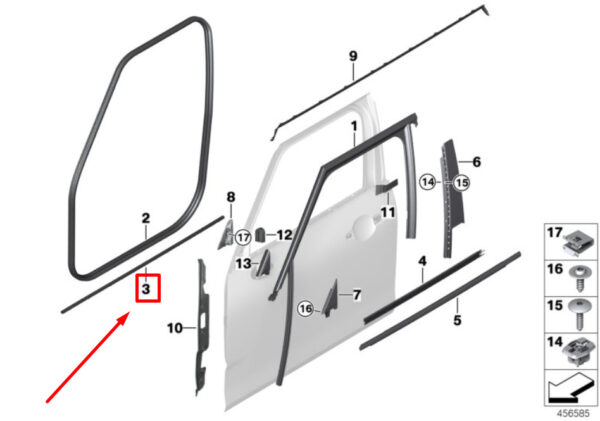 9
1
6
14
15
8
11
2
17
12
13
4
3
7
16
5
10
17
16
15
14
456585