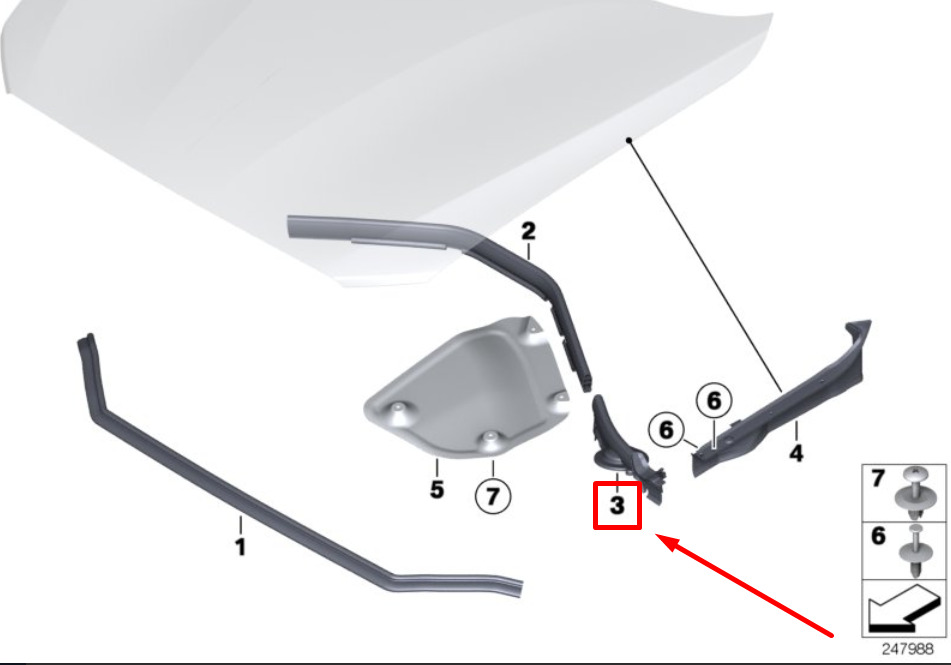 2
6
6
4
5
7
3
1
7
6
247988