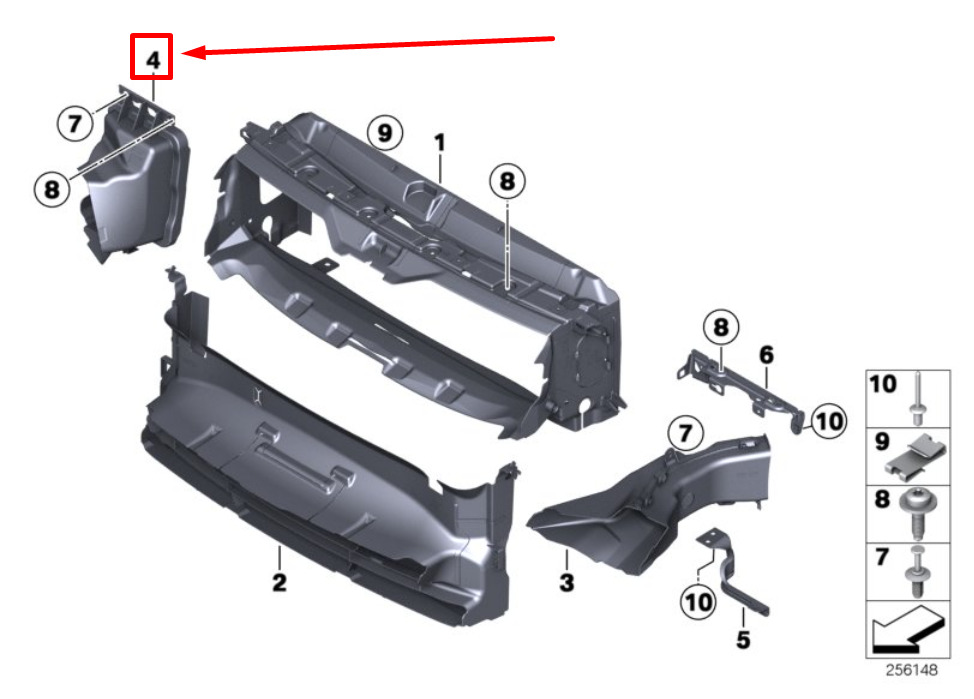 4
7
8
9
1
8
8
6
10
7
2
3
10
5
10
9
8
7
256148