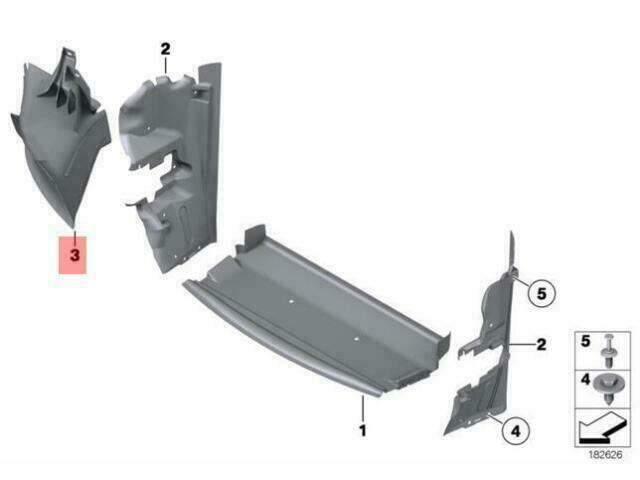 2

3

5

2

1

4

5

4

182626