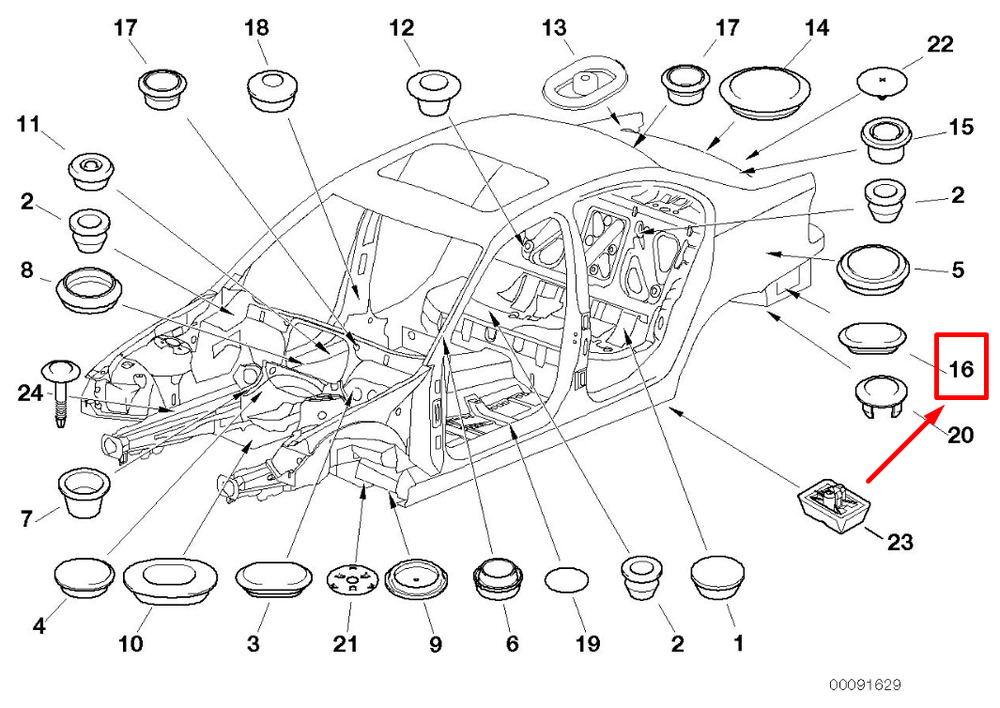 17
18
12
13
17
14
22
11
15
2
2
8
5
16
24
20
7
23
4
10
3
21
9
6
19
2
1
00091629