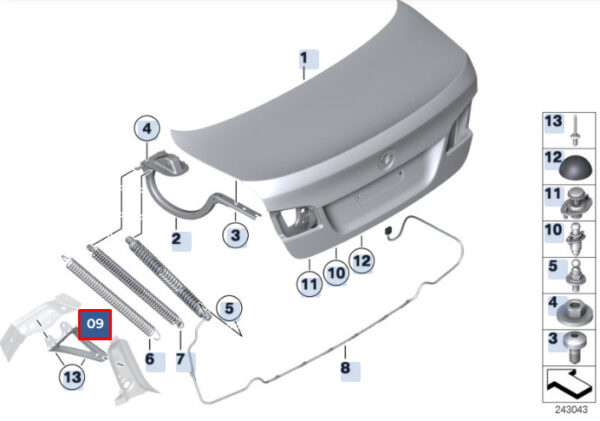 1
4
2
3
11
10
12
5
09
6
7
8
13
13
12
11
10
5
4
3
243043