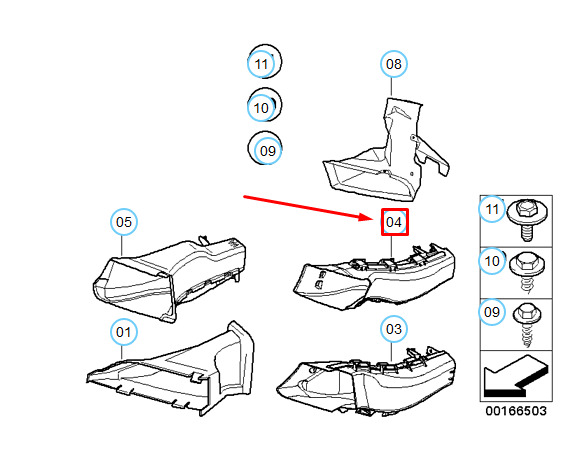 11
10
09
08
05
04
01
03
11
10
09
00166503