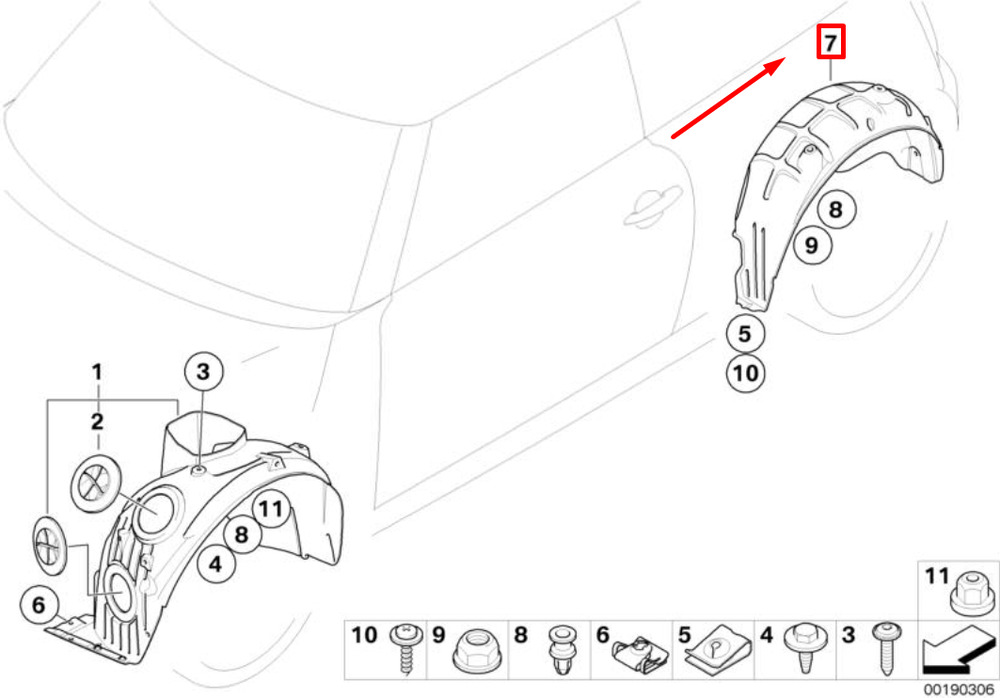 7
8
9
5
10
1
2
3
11
8
4
6
11
10
9
8
6
5
4
3
00190306