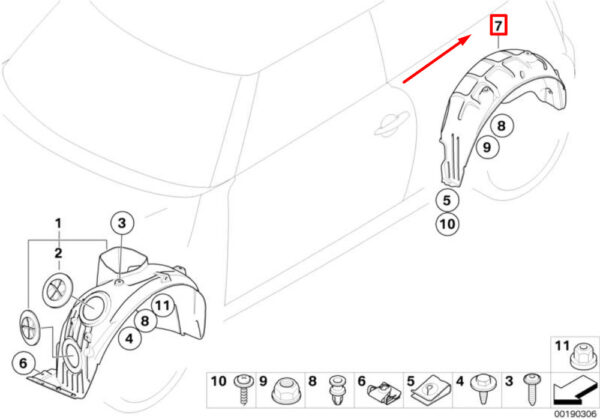 7
8
9
5
10
1
2
3
11
8
4
6
11
10
9
8
6
5
4
3
00190306