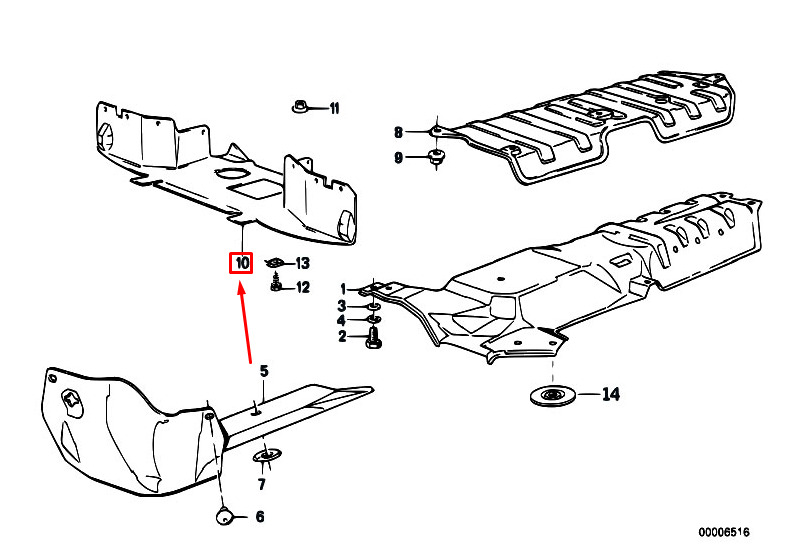 11
8
9
10
13
12
1
3
4
2
5
14
7
6
00006516