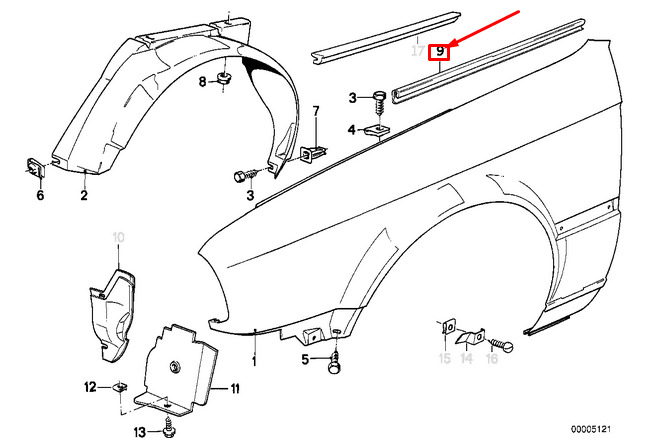 17
9
8
3
4
7
6
2
3
10
1
5
15
14
16
12
11
13
00005121