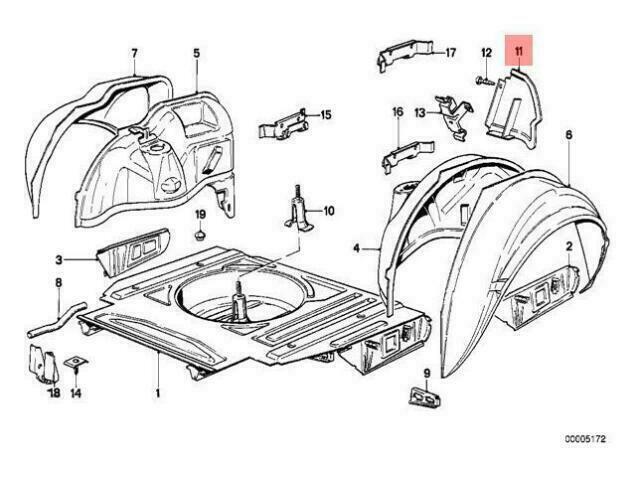 7
5
17
12
11
15
16
13
6
19
10
3
4
2
8
18
14
1
9
00005172