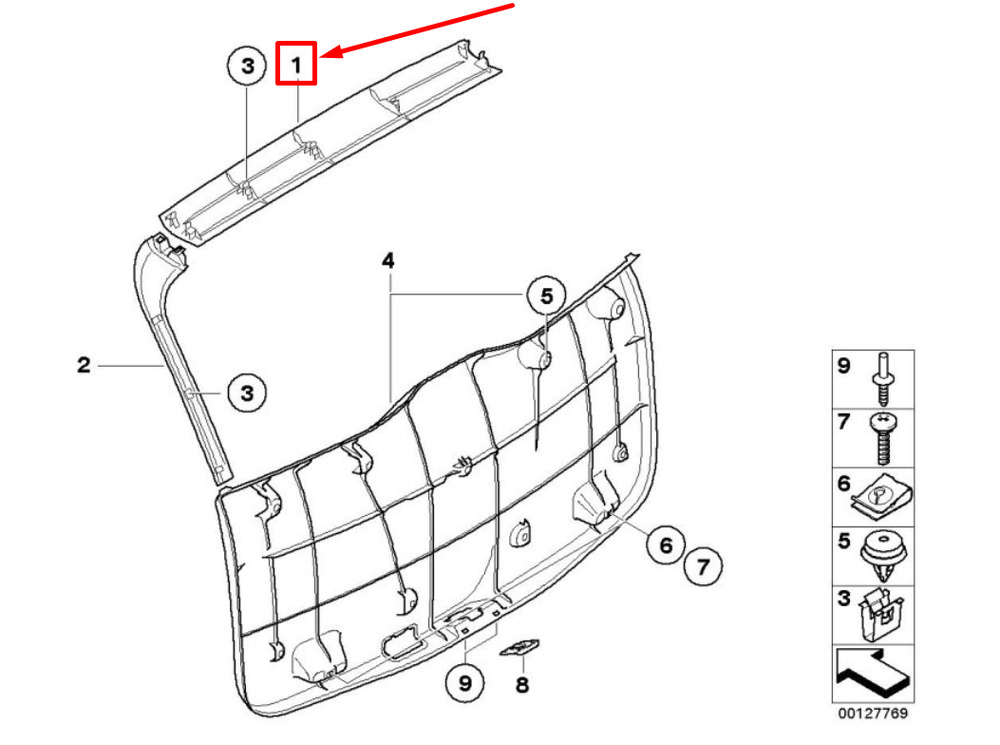 3
1
4
5
2
3
6
7
9
8
9
7
6
5
3
00127769