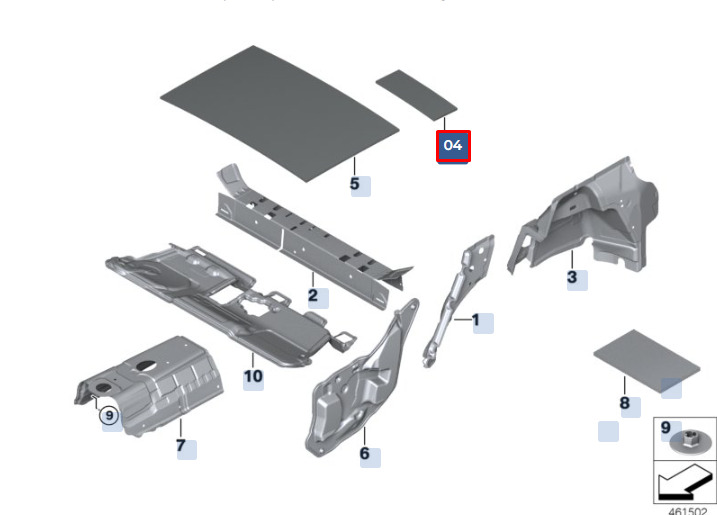 04

5

2

3

1

10

9

7

6

8

9

461502