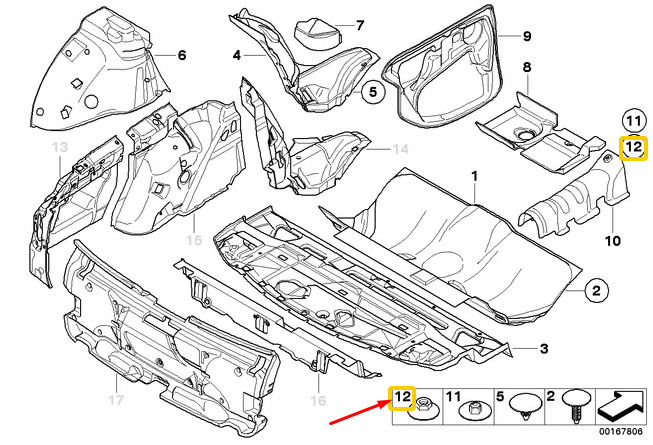 6
4
7
9
5
8
11
12
13
14
1
15
10
2
3
17
16
12
11
5
2
00167806