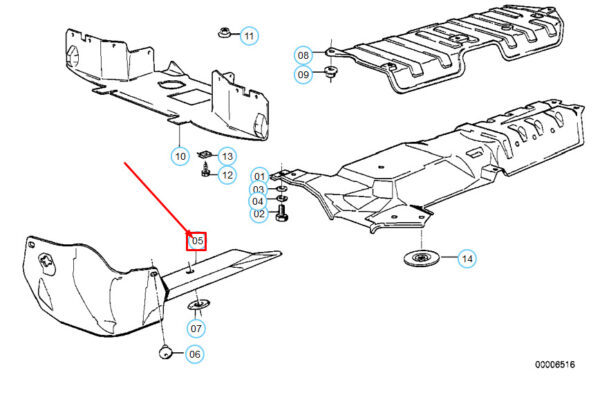 11
08
09
10
13
12
01
03
04
02
05
14
07
06
00006516