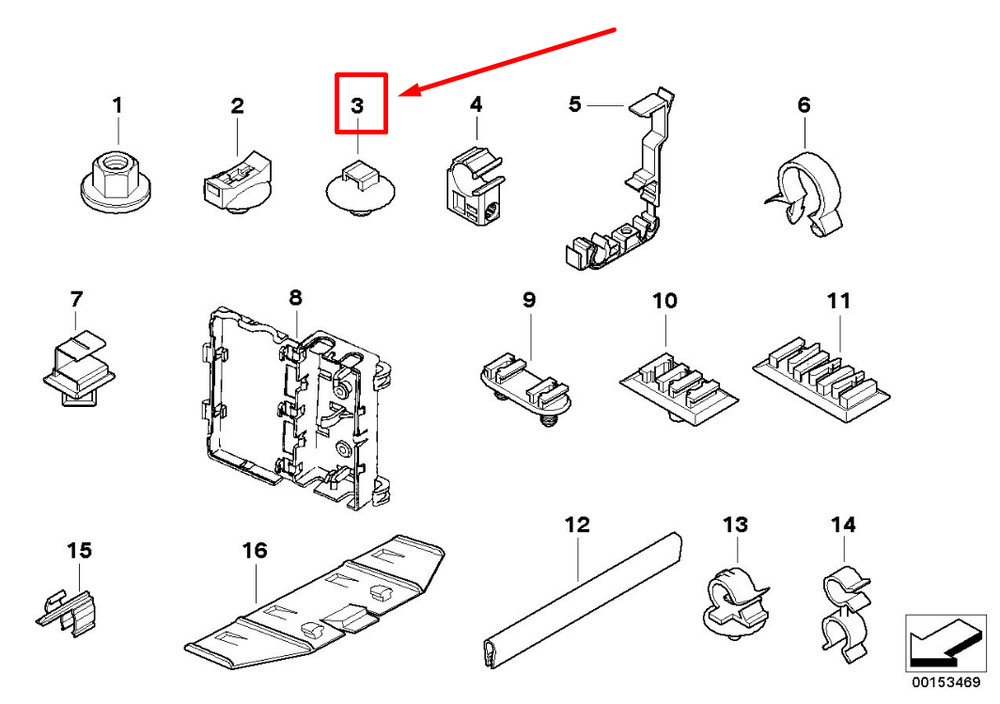 1
2
3
4
5
6
7
8
9
10
11
12
13
14
15
16
00153469