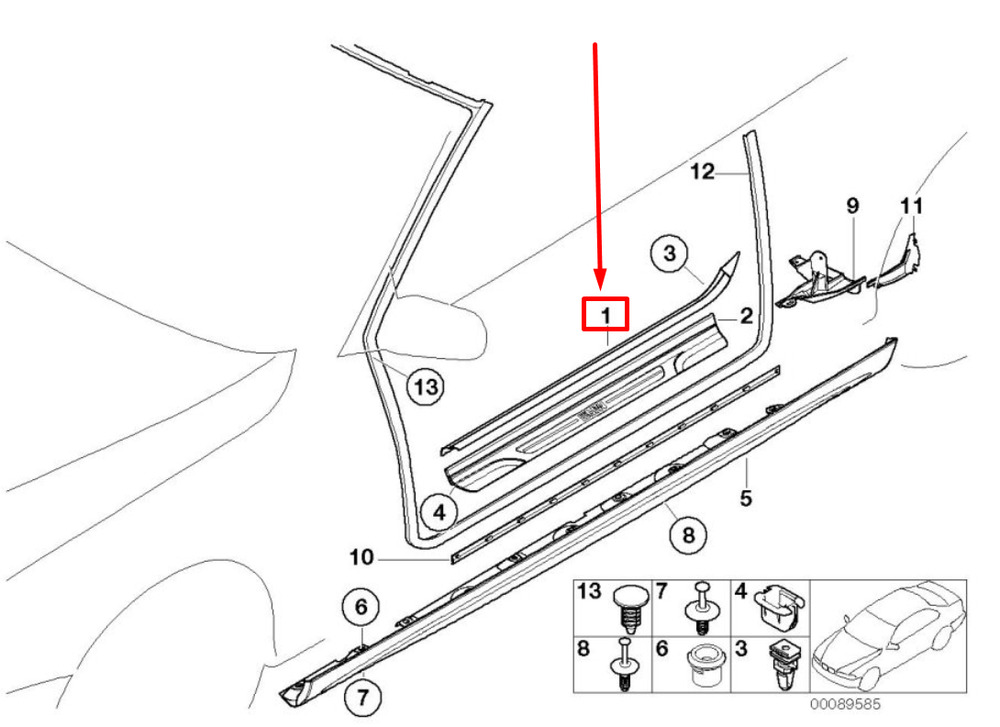 12
9
11
3
1
2
13
4
5
8
10
6
7
13
7
4
8
6
3
00089585