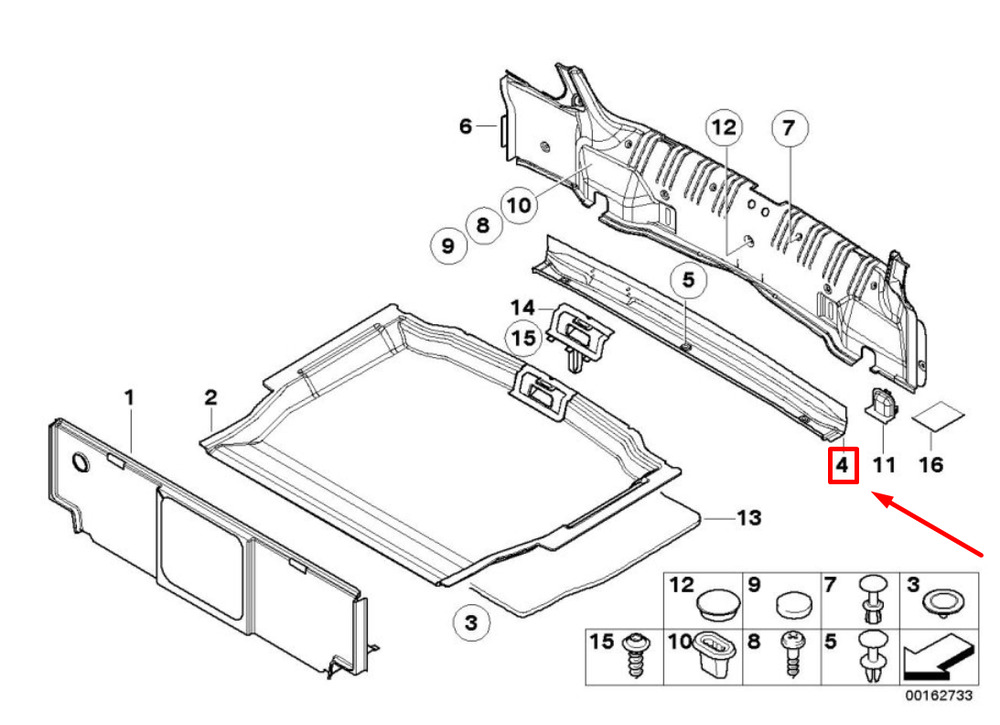 6
12
7
10
9
8
5
14
15
1
2
4
11
16
13
3

| 12 | 9 | 7 | 3 |
|---|---|---|---|
| 15 | 10 | 8 | 5 |

00162733