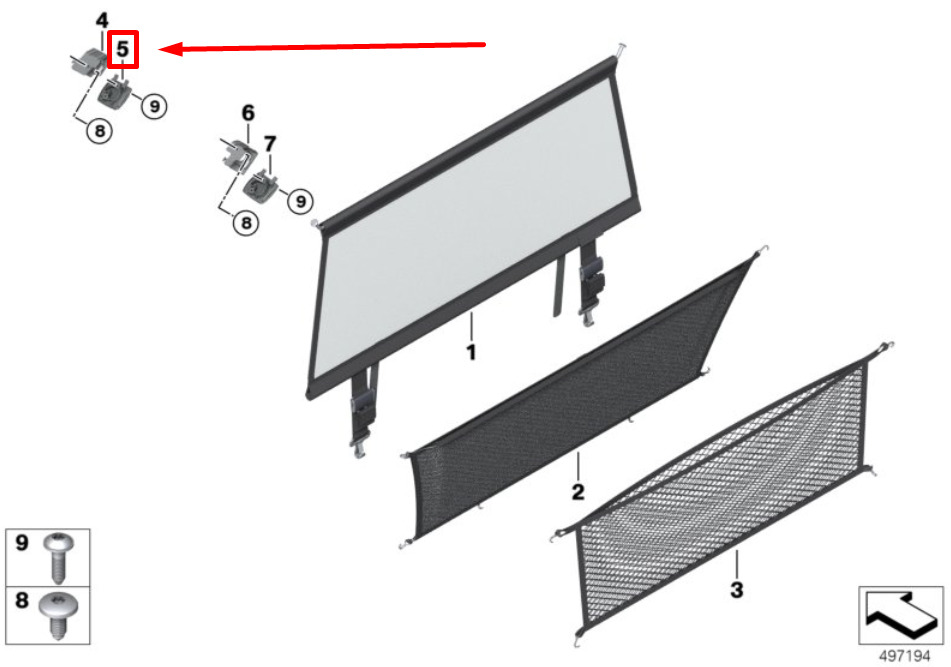 4
5
9
8
6
7
9
8
1
2
3
9
8
497194