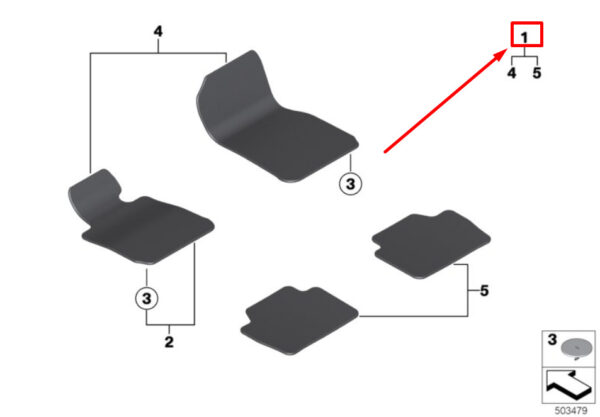 4
1
4 5
3
3
2
5
3
503479