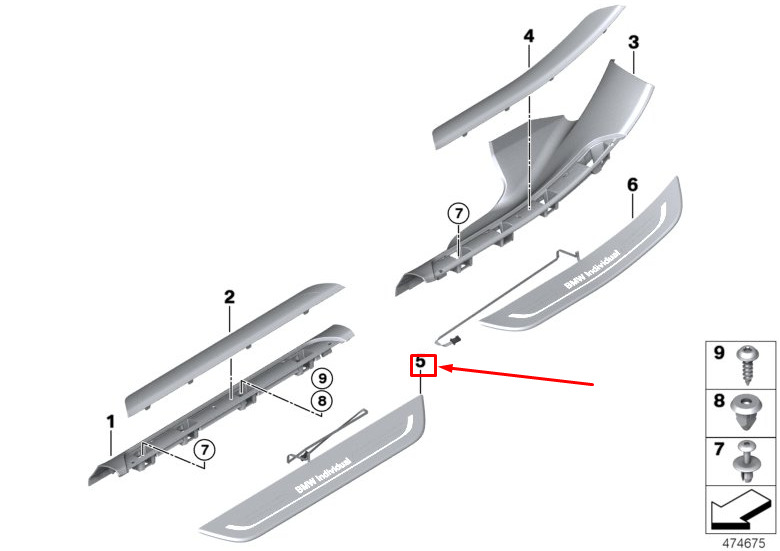 4
3
6
7
BMW Individual
2
9
8
5
1
7
BMW Individual
9
8
7
474675