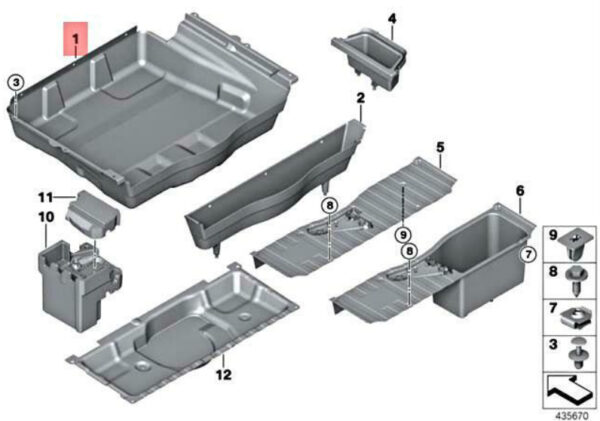 1
3
4
2
5
6
11
10
8
9
8
7
12
9
8
7
3
435670