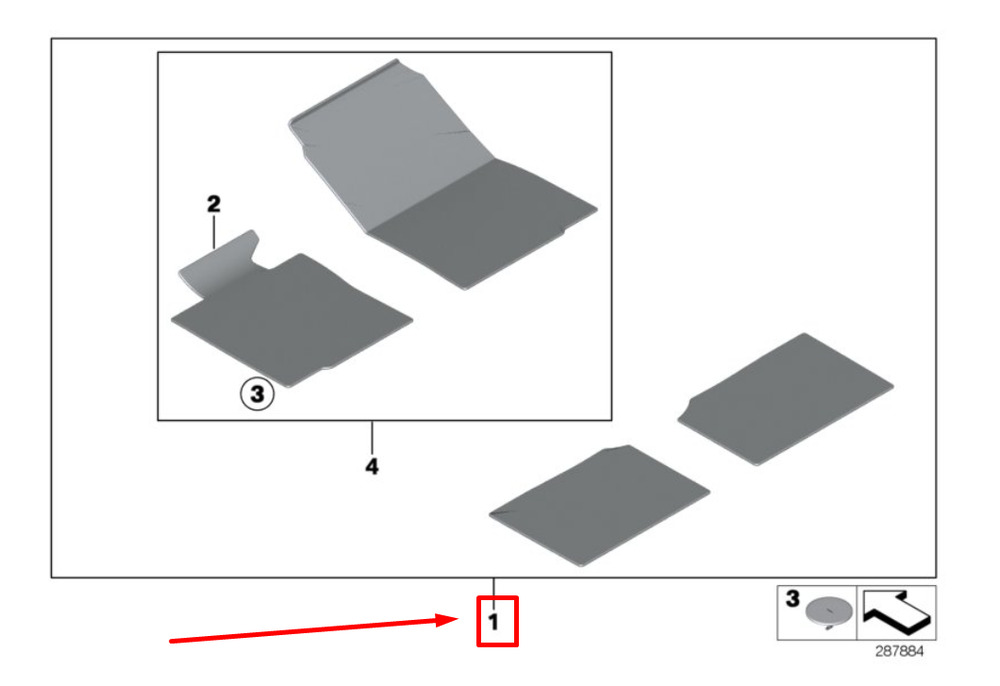 2
3
4
1
3
287884