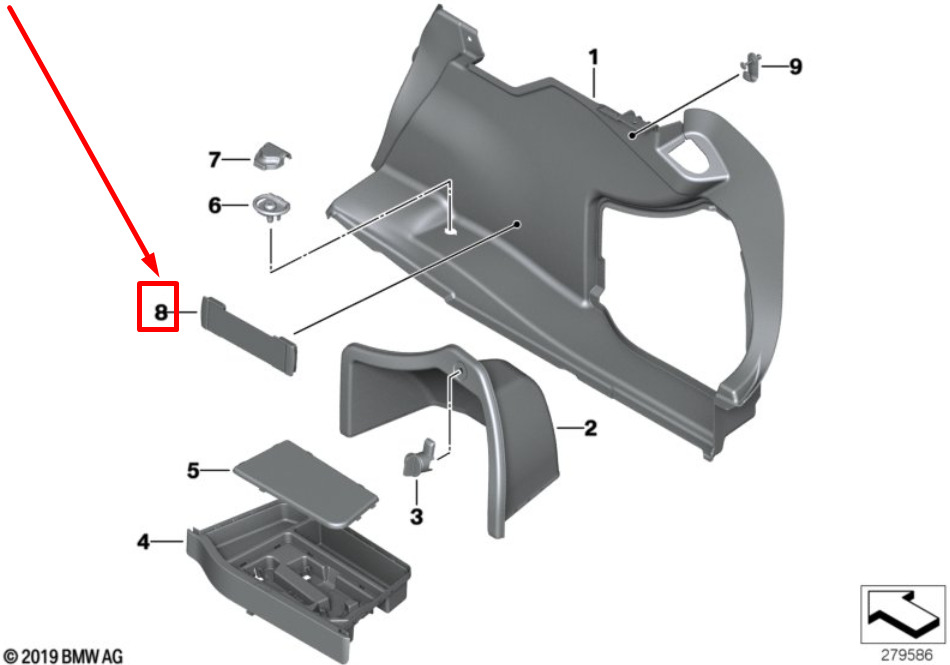 1
9
7
6
8
2
5
3
4
© 2019 BMW AG
279586