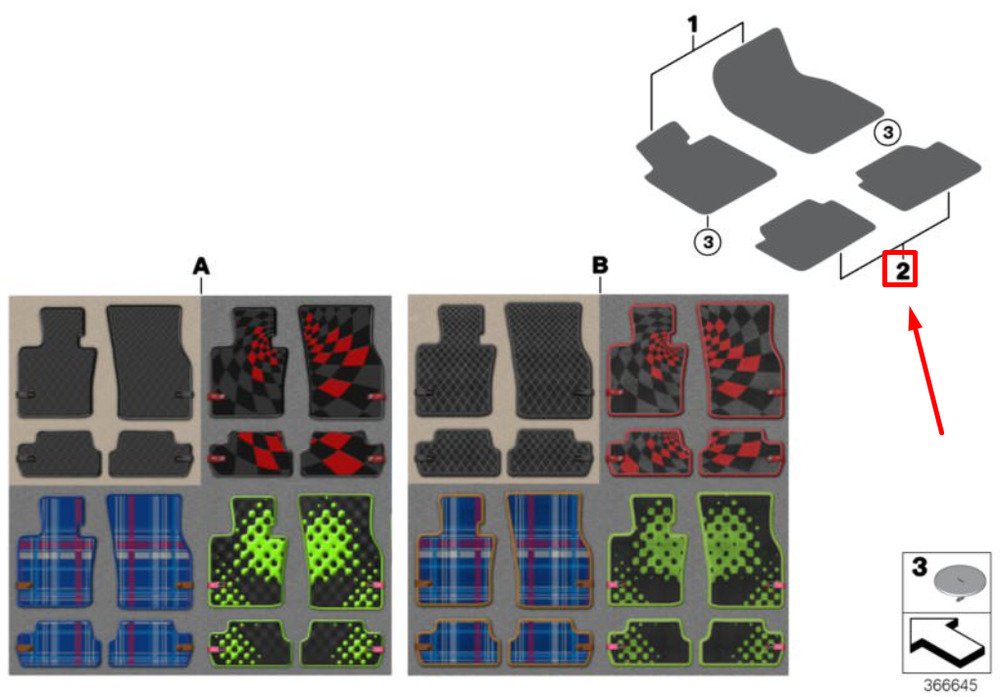 1
3
3
2
A
B
3
366645