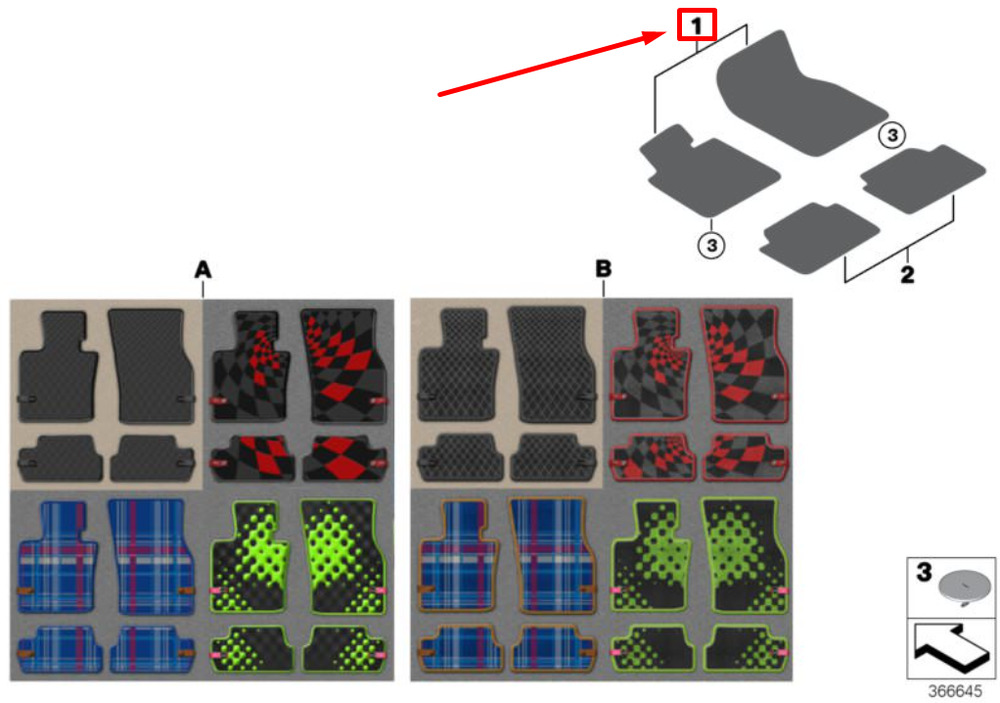 1
3
3
2
A
B
3
366645