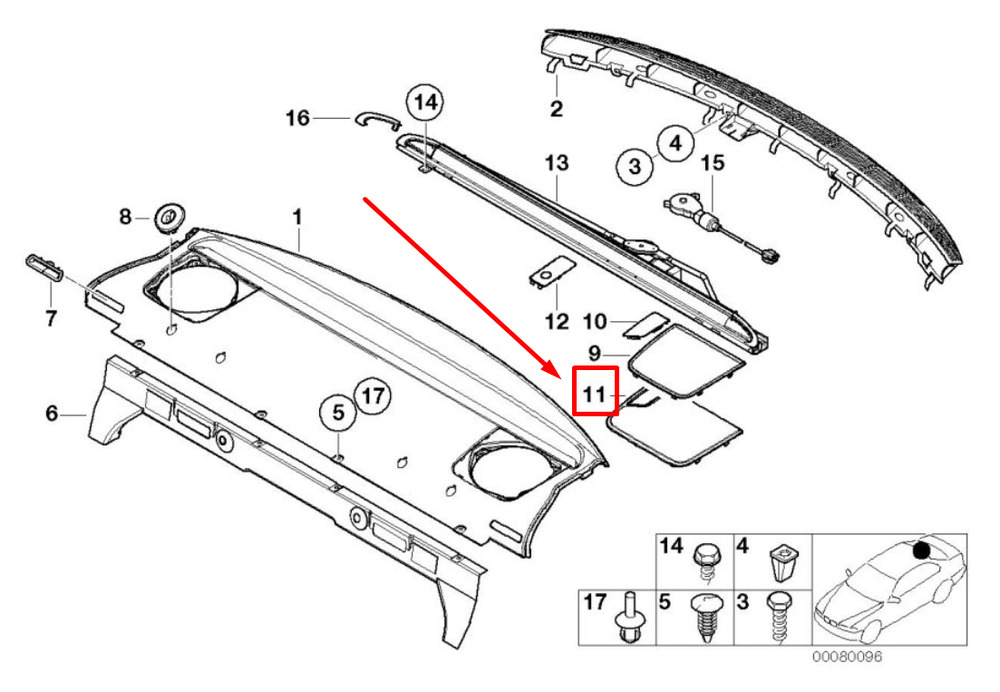 16
14
2
4
3
15
13
8
1
7
12
10
9
11
6
5
17
14
4
17
5
3
00080096