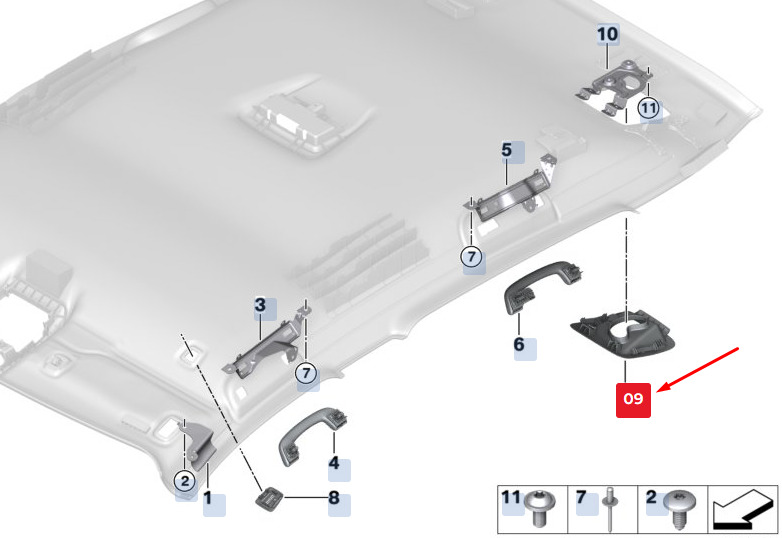 10
11
5
7
3
7
6
09
2
1
4
8
11
7
2