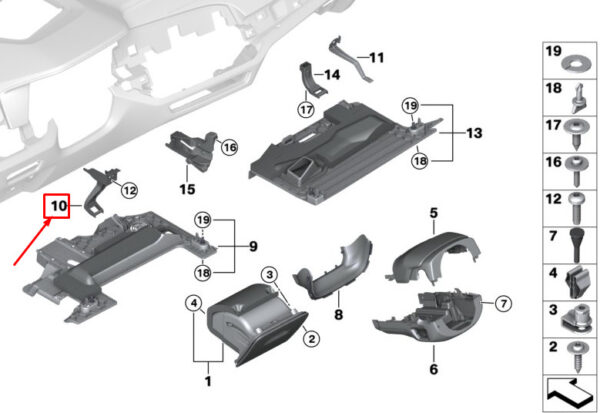 11
14
17
19
13
18
16
15
12
10
19
9
18
5
3
4
8
7
2
1
6
19
18
17
16
12
7
4
3
2