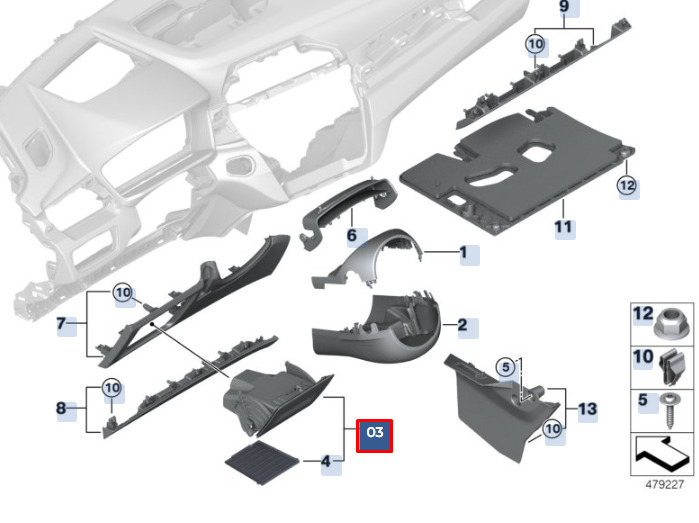 9
10
12
11
6
1
10
7
2
10
8
5
13
10
03
4
12
10
5
479227