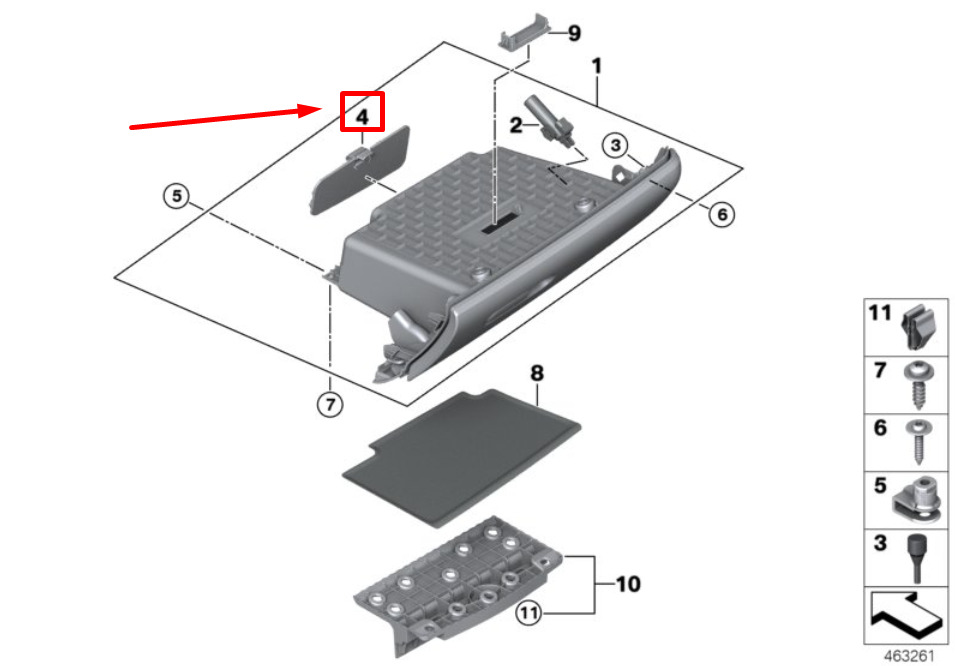 9
1
4
2
3
5
6
7
8
10
11
11
7
6
5
3
463261