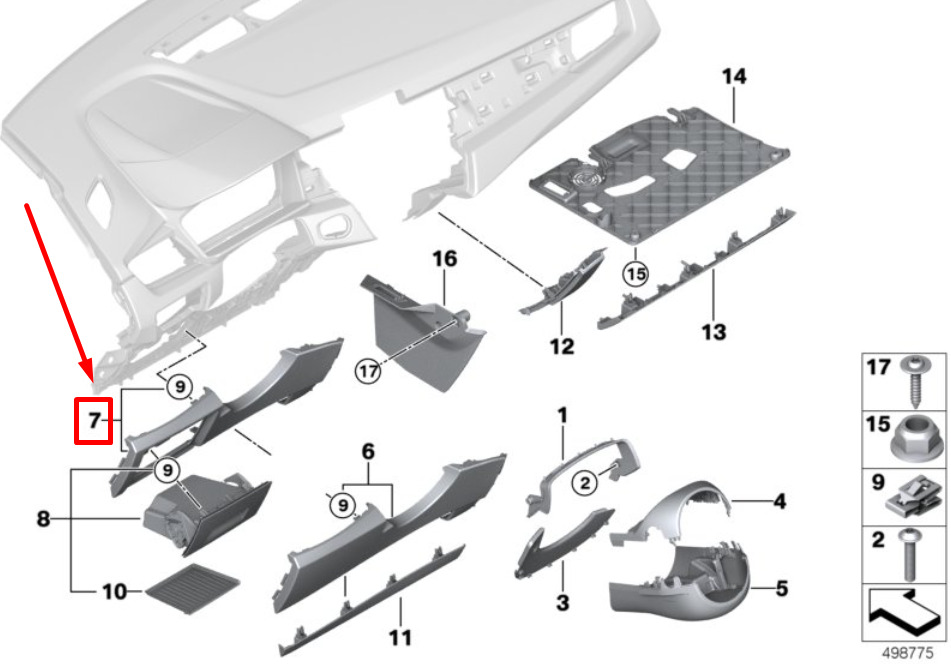 14
16
15
12
13
17
9
7
9
8
6
9
1
2
4
10
3
5
11
17
15
9
2
498775