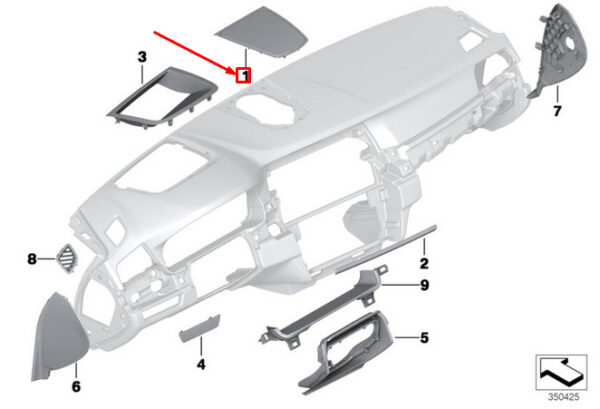 3
1
7
8
2
9
5
4
6
350425