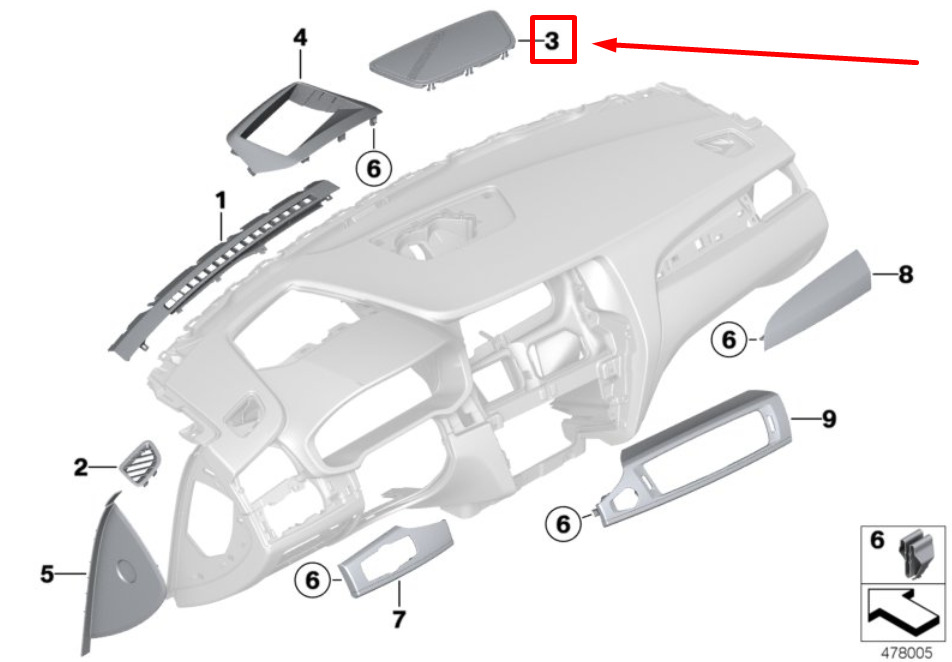 4
3
6
1
8
6
9
2
6
5
6
7
6
478005