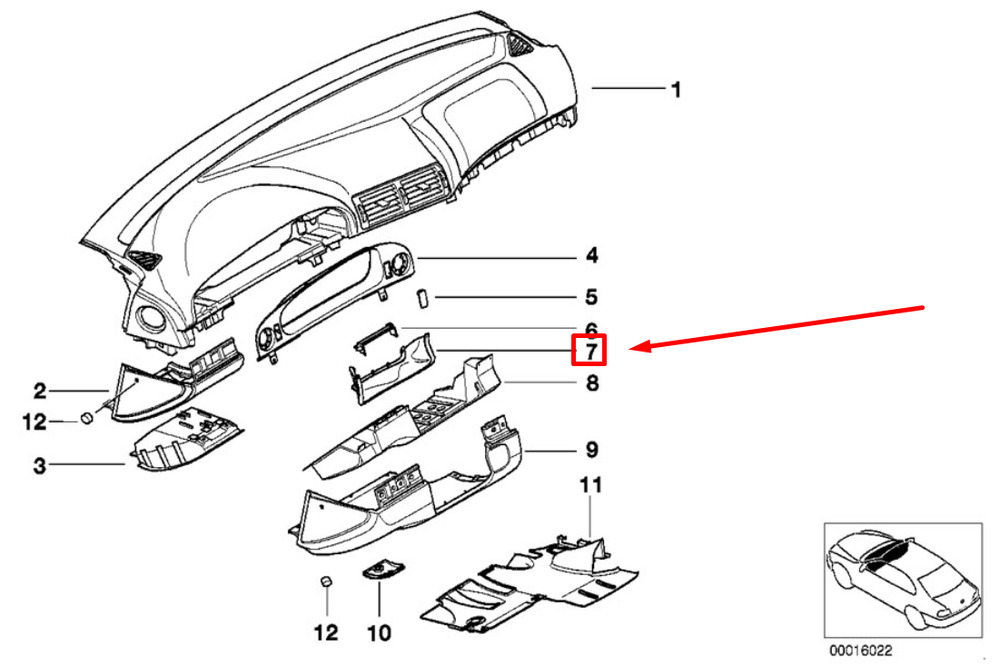 1
4
5
6
7
8
2
12
3
9
11
12
10
00016022