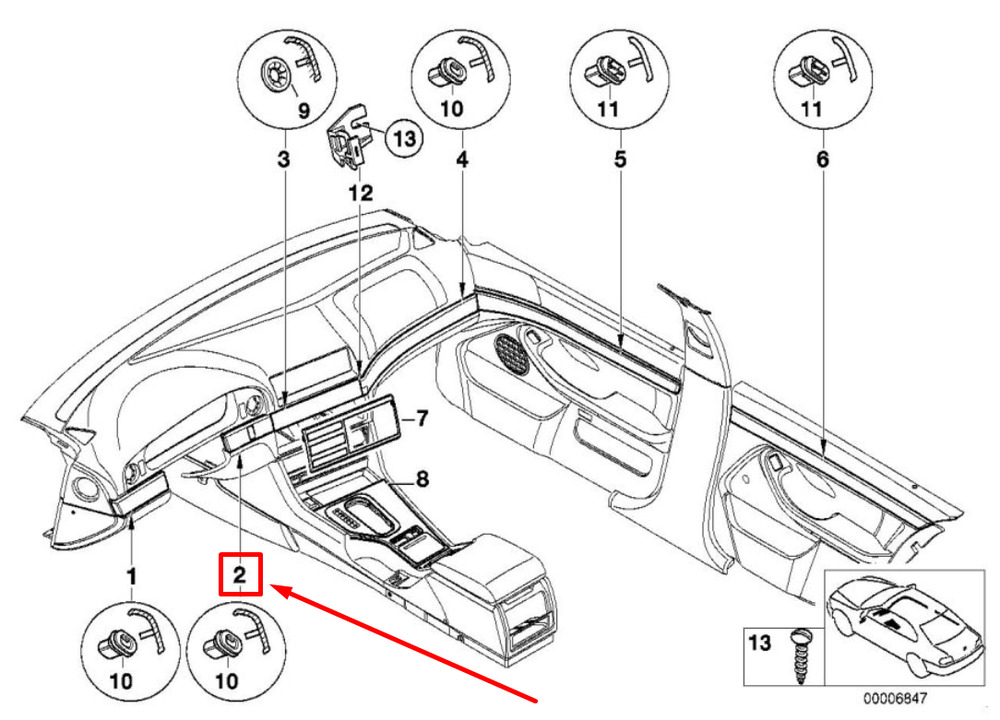 9
10
11
11
13
3
12
4
5
6
7
8
1
2
10
10
13
00006847